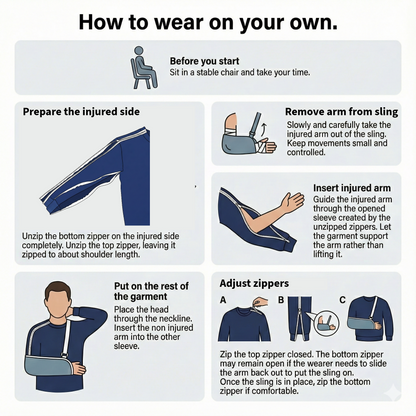 How to wear on your own.

Before you start
Sit in a stable chair and take your time.

Prepare the injured side

Unzip the bottom zipper on the injured side completely. Unzip the top zipper, leaving it zipped to about shoulder length.

Remove arm from sling
Slowly and carefully take the injured arm out of the sling. Keep movements small and controlled.

Insert injured arm
Guide the injured arm through the opened sleeve created by the unzipped zippers. Let the garment support the arm rather than lifting it.

Put on the rest of the garment
Place the head through the neckline. Insert the non injured arm into the other sleeve.

Adjust zippers
A
B
C
Zip the top zipper closed. The bottom zipper may remain open if the wearer needs to slide the arm back out to put the sling on.
Once the sling is in place, zip the bottom zipper if comfortable.