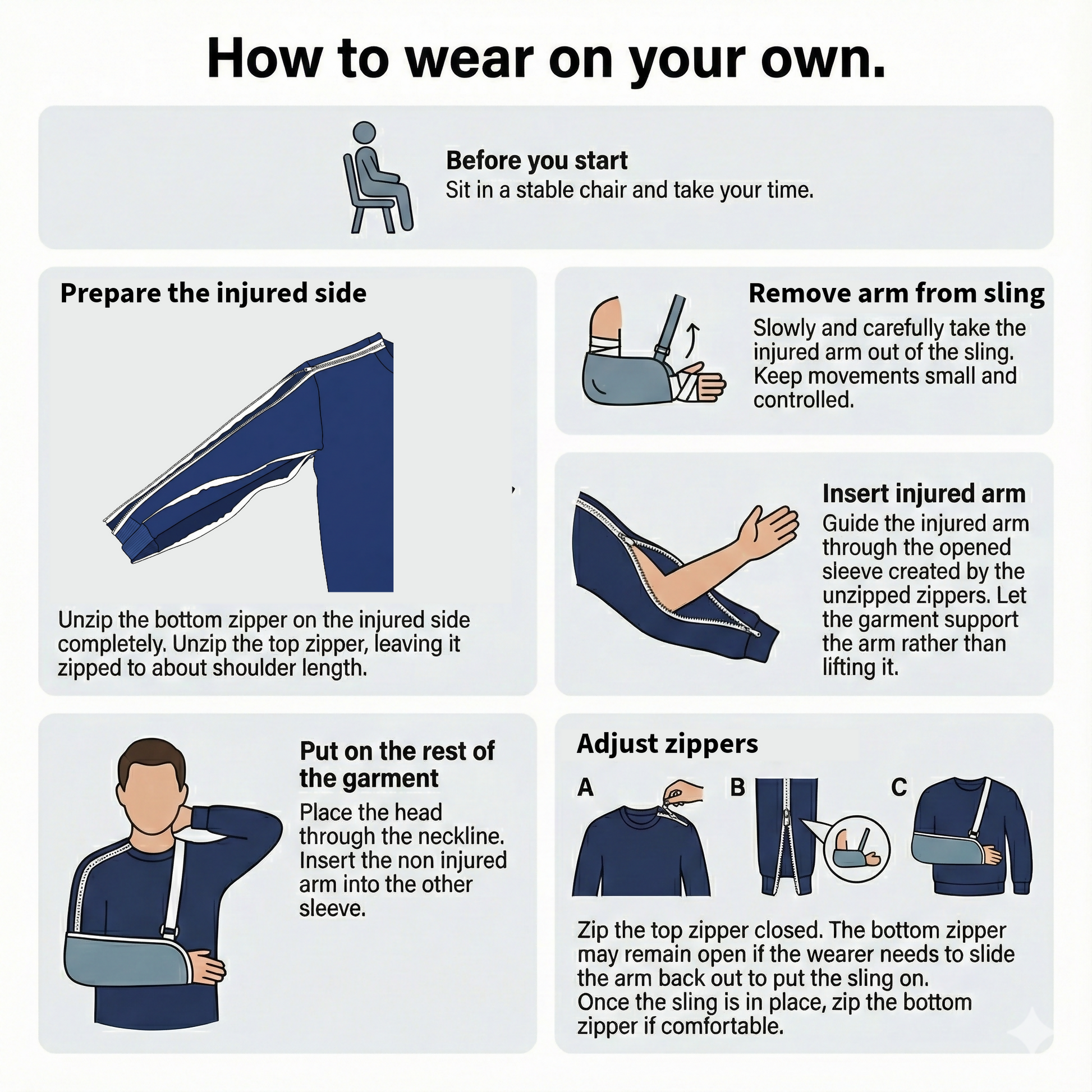 How to wear on your own.

Before you start
Sit in a stable chair and take your time.

Prepare the injured side

Unzip the bottom zipper on the injured side completely. Unzip the top zipper, leaving it zipped to about shoulder length.

Remove arm from sling
Slowly and carefully take the injured arm out of the sling. Keep movements small and controlled.

Insert injured arm
Guide the injured arm through the opened sleeve created by the unzipped zippers. Let the garment support the arm rather than lifting it.

Put on the rest of the garment
Place the head through the neckline. Insert the non injured arm into the other sleeve.

Adjust zippers
A
B
C

Zip the top zipper closed. The bottom zipper may remain open if the wearer needs to slide the arm back out to put the sling on.
Once the sling is in place, zip the bottom zipper if comfortable.