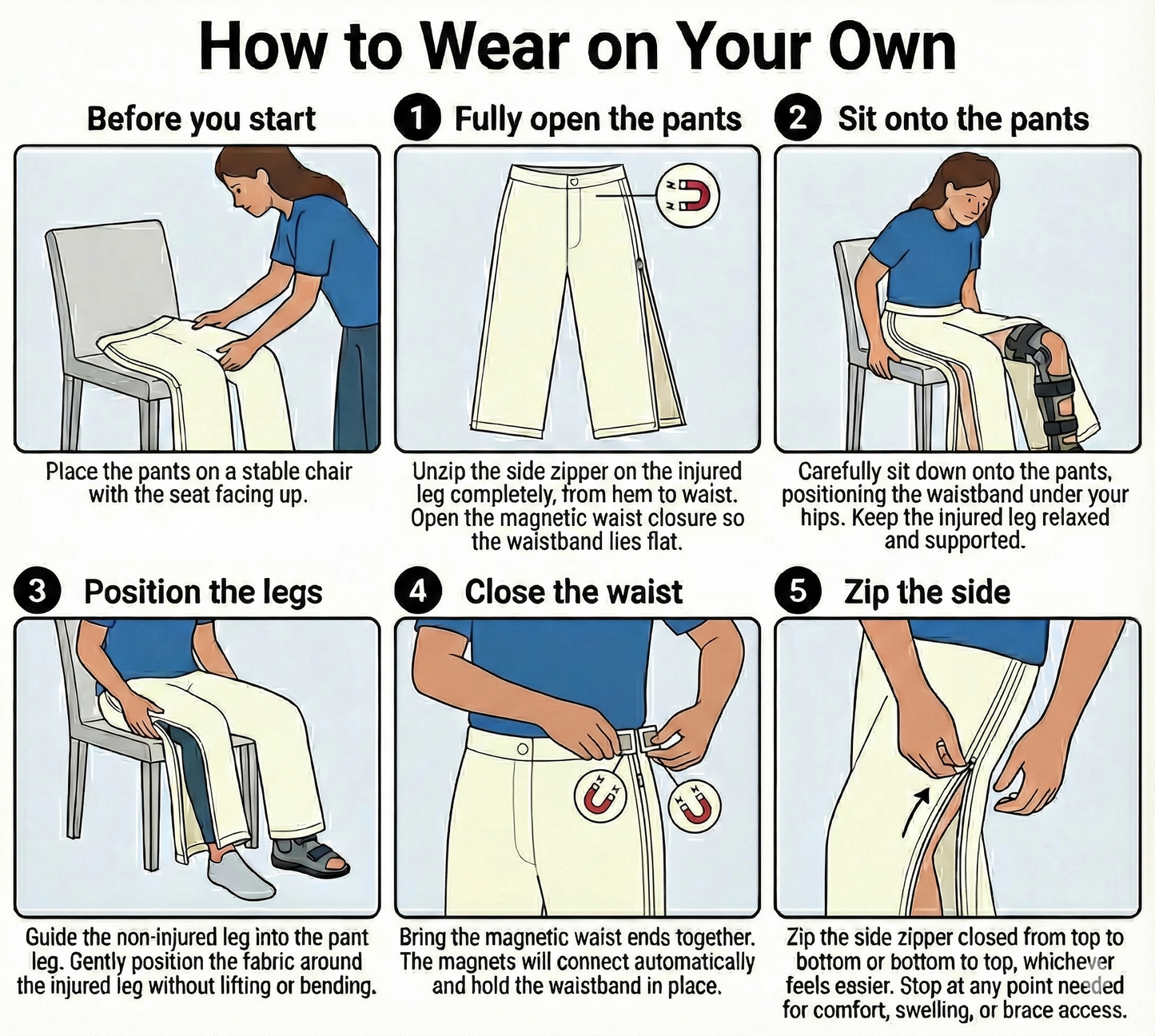 How to Wear on Your Own

Before you start

Place the pants on a stable chair with the seat facing up.

1 Fully open the pants

Unzip the side zipper on the injured leg completely, from hem to waist. Open the magnetic waist closure so the waistband lies flat.

2 Sit onto the pants

Carefully sit down onto the pants, positioning the waistband under your hips. Keep the injured leg relaxed and supported.

3 Position the legs

Guide the non-injured leg into the pant leg. Gently position the fabric around the injured leg without lifting or bending.

4 Close the waist

Bring the magnetic waist ends together. The magnets will connect automatically and hold the waistband in place.

5 Zip the side

Zip the side zipper closed from top to bottom or bottom to top, whichever feels easier. Stop at any point needed for comfort, swelling, or brace access.